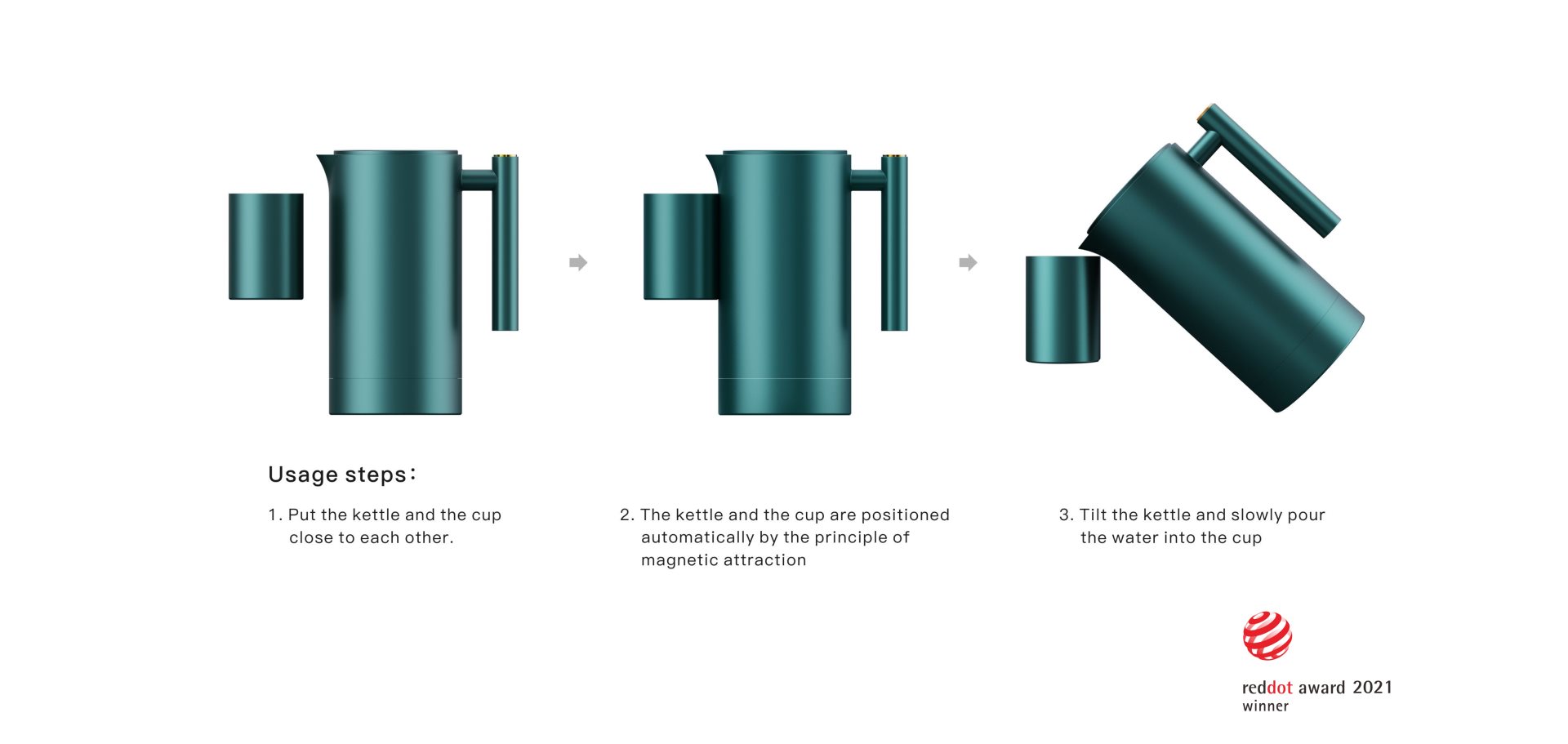 Usage steps:

1. Put the kettle and the cup close to each other.

2. The kettle and the cup are positioned automatically by the principle of magnetic attraction

3. Tilt the kettle and slowly pour the water into the cup

reddot award 2021
winner